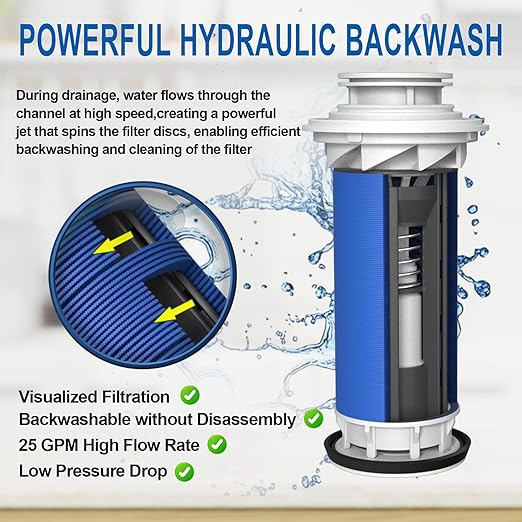 POWERFUL HYDRAULIC BACKWASH

During drainage, water flows through the channel at high speed,creating a powerful jet that spins the filter discs, enabling efficient backwashing and cleaning of the filter

Visualized Filtration
Backwashable without Disassembly
25 GPM High Flow Rate
Low Pressure Drop