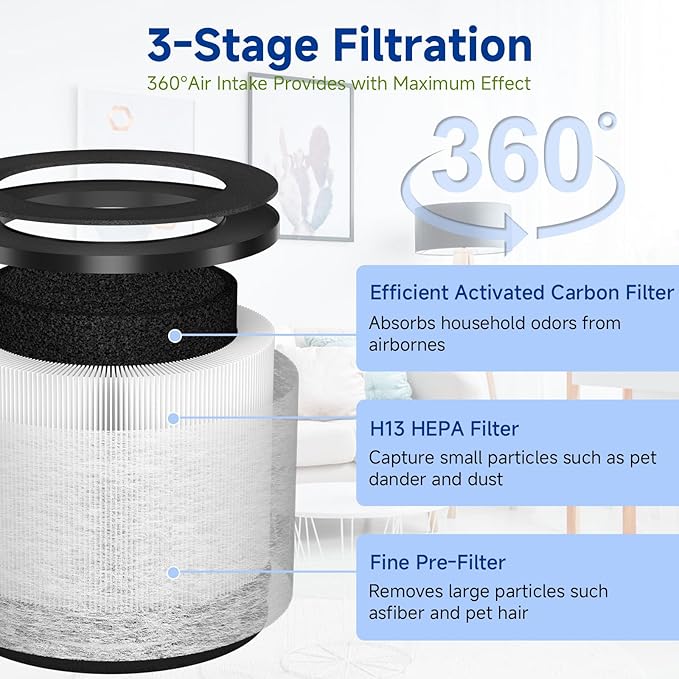 3-Stage Filtration
360°Air Intake Provides with Maximum Effect

360°

Efficient Activated Carbon Filter
Absorbs household odors from airbornes

H13 HEPA Filter
Capture small particles such as pet dander and dust

Fine Pre-Filter
Removes large particles such asfiber and pet hair