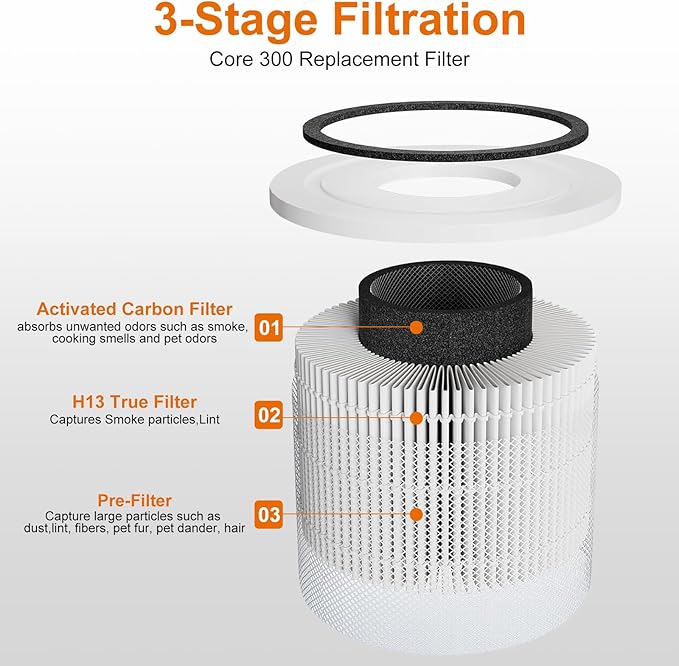 3-Stage Filtration

Core 300 Replacement Filter

Activated Carbon Filter
absorbs unwanted odors such as smoke, cooking smells and pet odors

01

H13 True Filter
Captures Smoke particles,Lint

02

Pre-Filter
Capture large particles such as dust,lint, fibers, pet fur, pet dander, hair

03