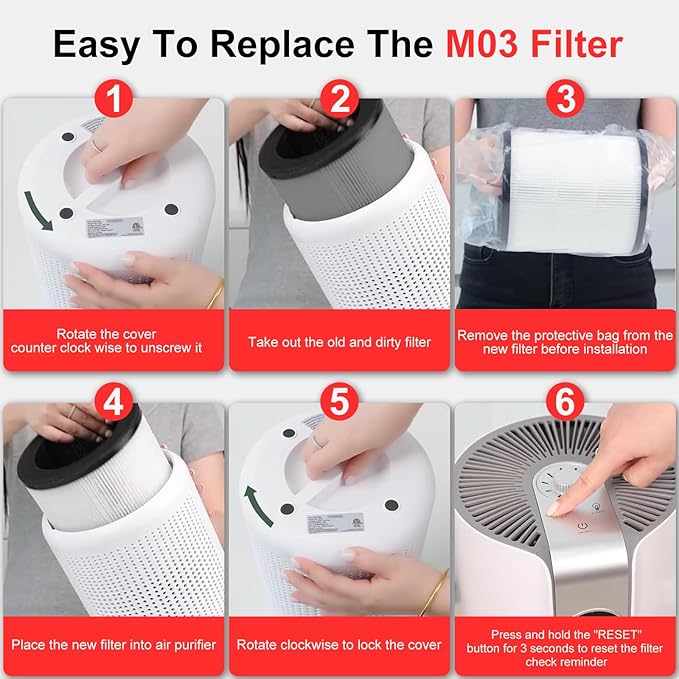 Easy To Replace The M03 Filter

1

Rotate the cover counter clock wise to unscrew it

2

Take out the old and dirty filter

3

Remove the protective bag from the new filter before installation

4

Place the new filter into air purifier

5

Rotate clockwise to lock the cover

6

Press and hold the "RESET" button for 3 seconds to reset the filter check reminder