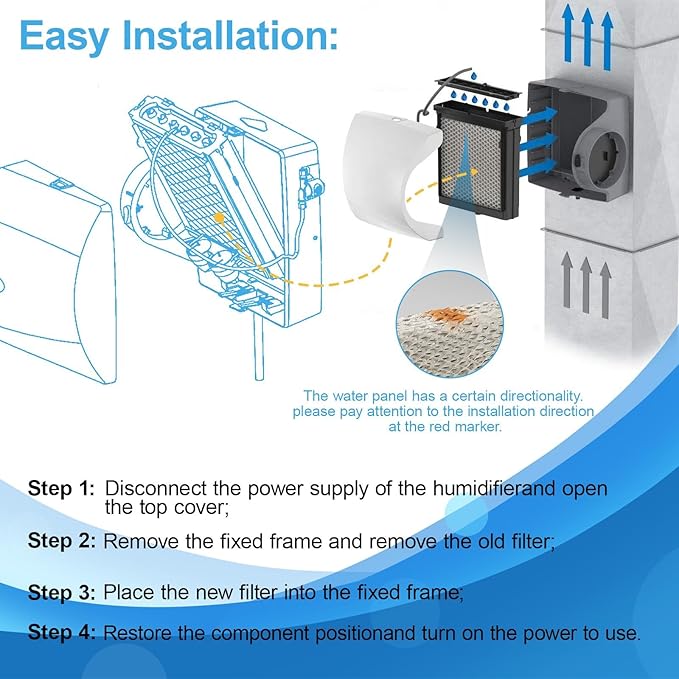 Easy Installation:

The water panel has a certain directionality. please pay attention to the installation direction at the red marker.

Step 1: Disconnect the power supply of the humidifierand open the top cover;

Step 2: Remove the fixed frame and remove the old filter;

Step 3: Place the new filter into the fixed frame;

Step 4: Restore the component positionand turn on the power to use.