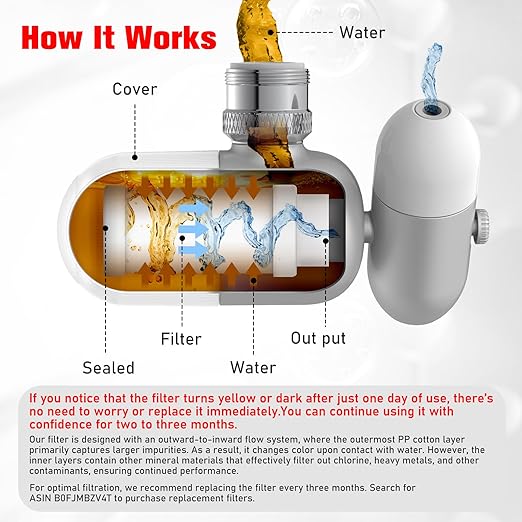 How It Works

Water

Cover

Filter

Out put

Sealed

Water

If you notice that the filter turns yellow or dark after just one day of use, there's no need to worry or replace it immediately.You can continue using it with confidence for two to three months.

Our filter is designed with an outward-to-inward flow system, where the outermost PP cotton layer primarily captures larger impurities. As a result, it changes color upon contact with water. However, the inner layers contain other mineral materials that effectively filter out chlorine, heavy metals, and other contaminants, ensuring continued performance.

For optimal filtration, we recommend replacing the filter every three months. Search for ASIN B0FJMBZV4T to purchase replacement filters.