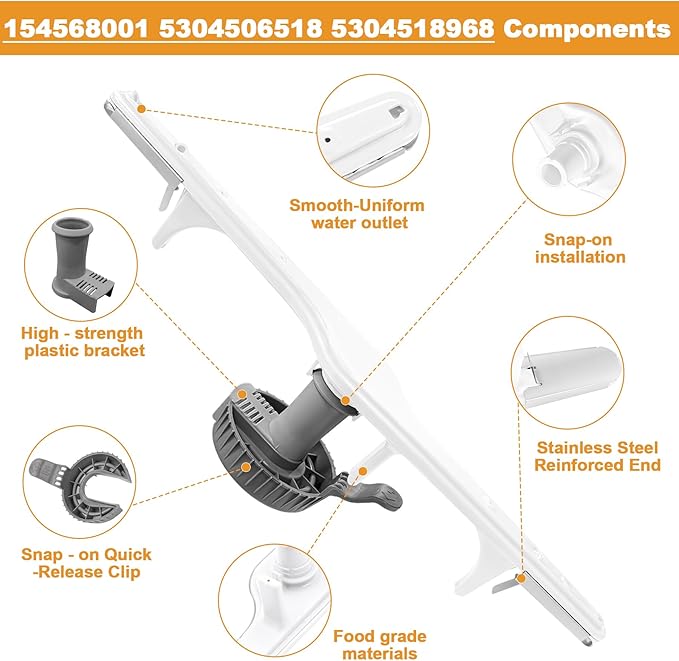 154568001 5304506518 5304518968 Components

Smooth-Uniform water outlet

Snap-on installation

High - strength plastic bracket

Stainless Steel Reinforced End

Snap - on Quick -Release Clip

Food grade materials