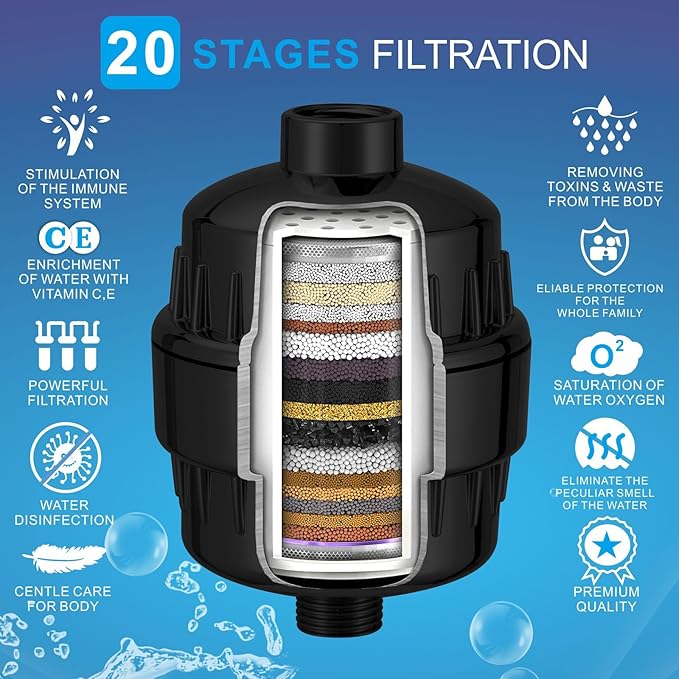 20 STAGES FILTRATION

STIMULATION OF THE IMMUNE SYSTEM

CE

ENRICHMENT OF WATER WITH VITAMIN C,E

POWERFUL FILTRATION

WATER DISINFECTION

CENTLE CARE FOR BODY

REMOVING TOXINS & WASTE FROM THE BODY

ELIABLE PROTECTION FOR THE WHOLE FAMILY

$O^2$

SATURATION OF WATER OXYGEN

ELIMINATE THE PECULIAR SMELL OF THE WATER

PREMIUM QUALITY