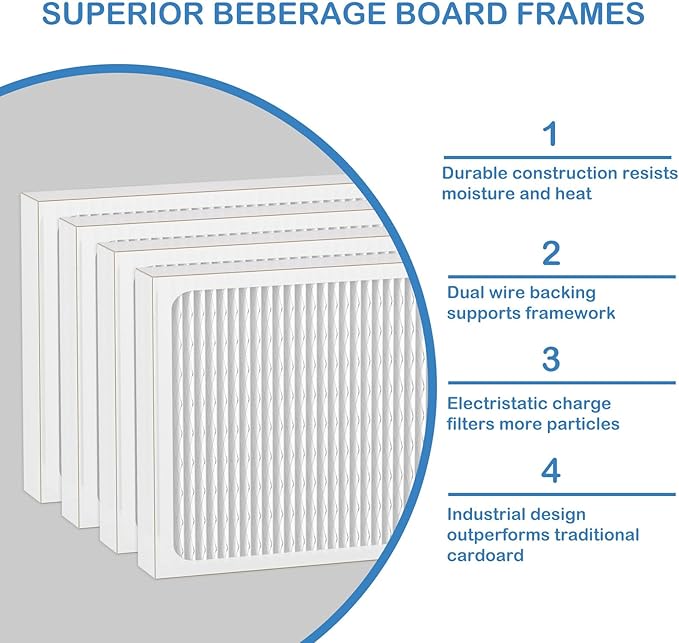 SUPERIOR BEBERAGE BOARD FRAMES

1

Durable construction resists moisture and heat

2

Dual wire backing supports framework

3

Electristatic charge filters more particles

4

Industrial design outperforms traditional cardoard