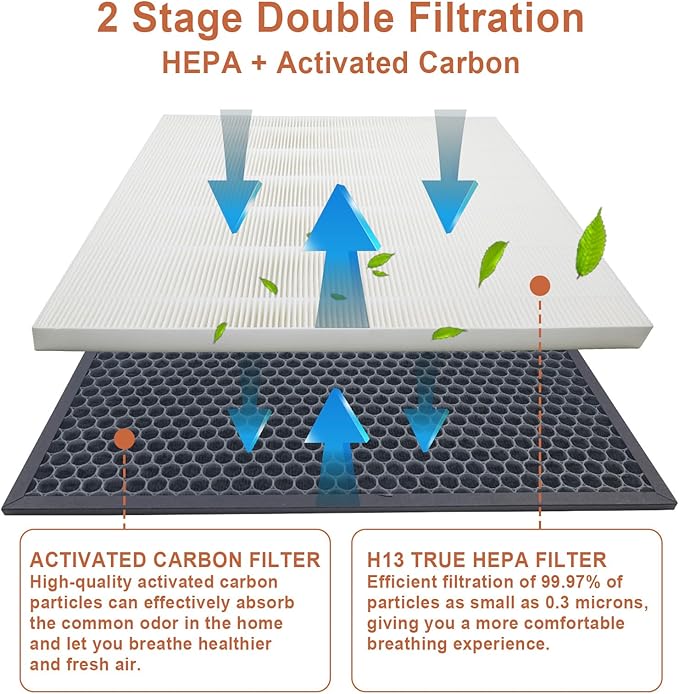 2 Stage Double Filtration
HEPA + Activated Carbon

ACTIVATED CARBON FILTER
High-quality activated carbon particles can effectively absorb the common odor in the home and let you breathe healthier and fresh air.

H13 TRUE HEPA FILTER
Efficient filtration of 99.97% of particles as small as 0.3 microns, giving you a more comfortable breathing experience.