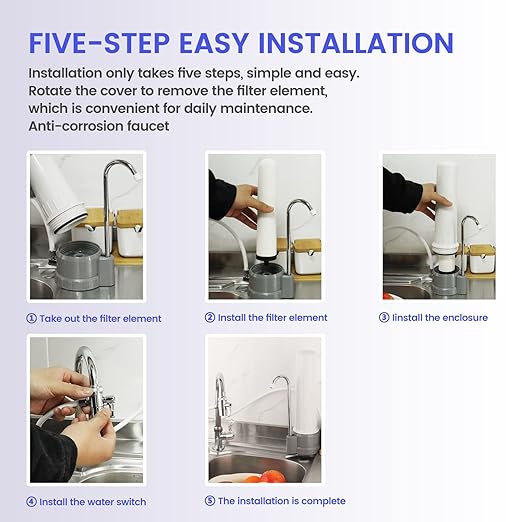 FIVE-STEP EASY INSTALLATION

Installation only takes five steps, simple and easy. Rotate the cover to remove the filter element, which is convenient for daily maintenance. Anti-corrosion faucet

① Take out the filter element

② Install the filter element

③ Iinstall the enclosure

④ Install the water switch

⑤ The installation is complete