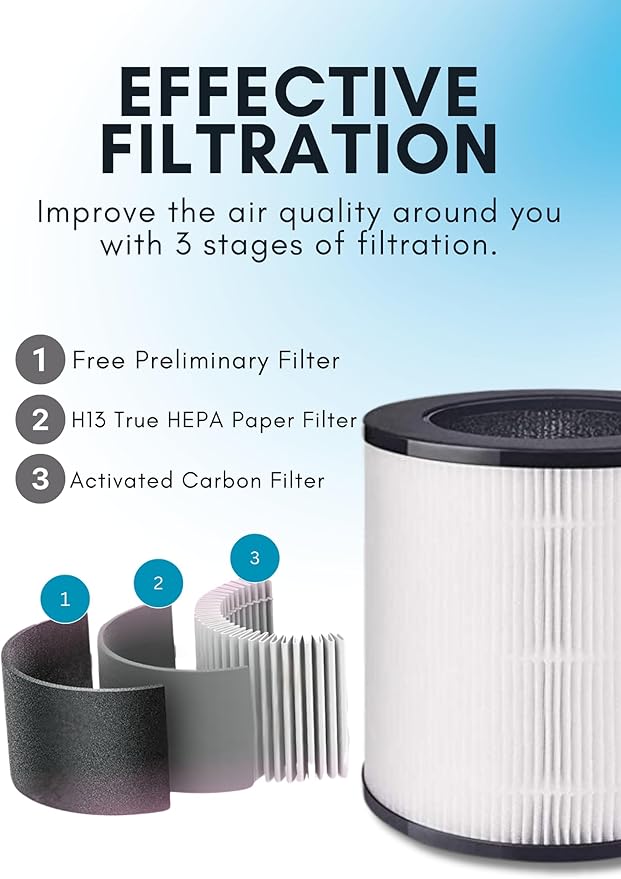 EFFECTIVE FILTRATION

Improve the air quality around you with 3 stages of filtration.

1 Free Preliminary Filter

2 H13 True HEPA Paper Filter

3 Activated Carbon Filter

1

2

3