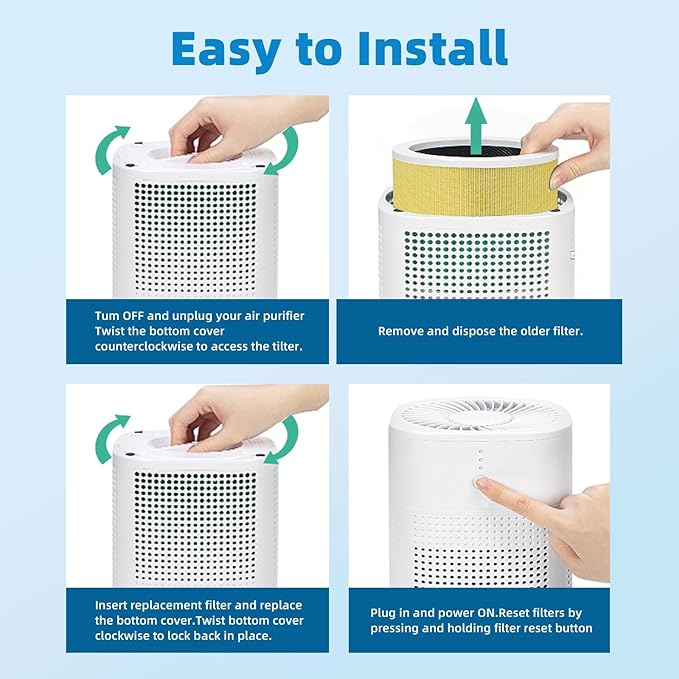 Easy to Install

Tum OFF and unplug your air purifier Twist the bottom cover counterclockwise to access the tilter.

Remove and dispose the older filter.

Insert replacement filter and replace the bottom cover.Twist bottom cover clockwise to lock back in place.

Plug in and power ON.Reset filters by pressing and holding filter reset button