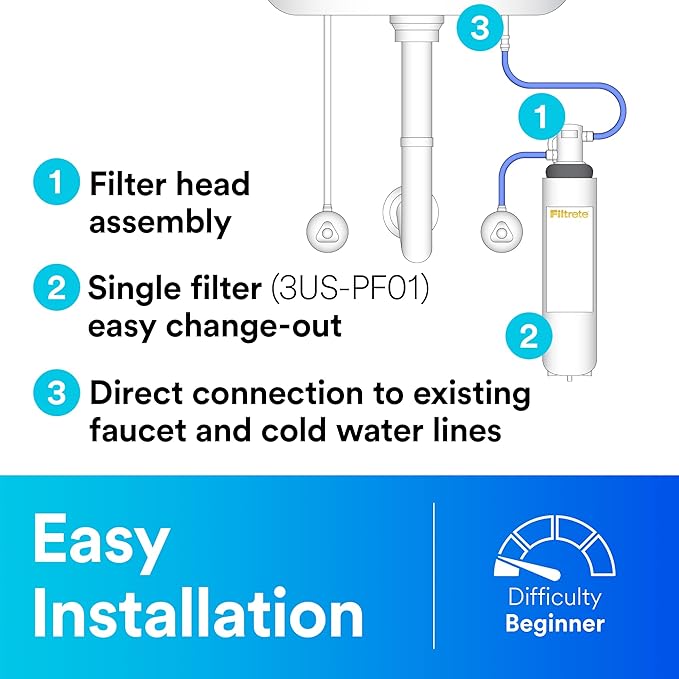 3

1

Filtrete

2

1 Filter head assembly

2 Single filter (3US-PF01) easy change-out

3 Direct connection to existing faucet and cold water lines

Easy Installation

Difficulty
Beginner