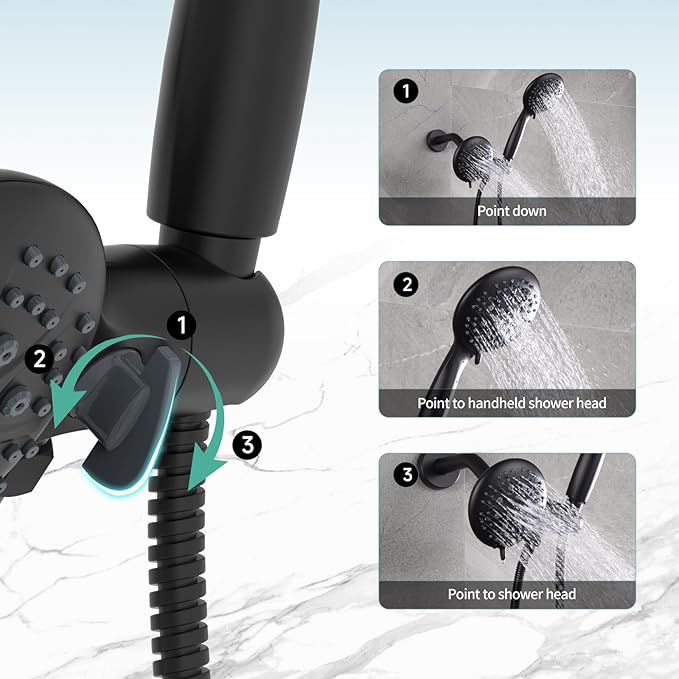 1

2

3

1

Point down

2

Point to handheld shower head

3

Point to shower head