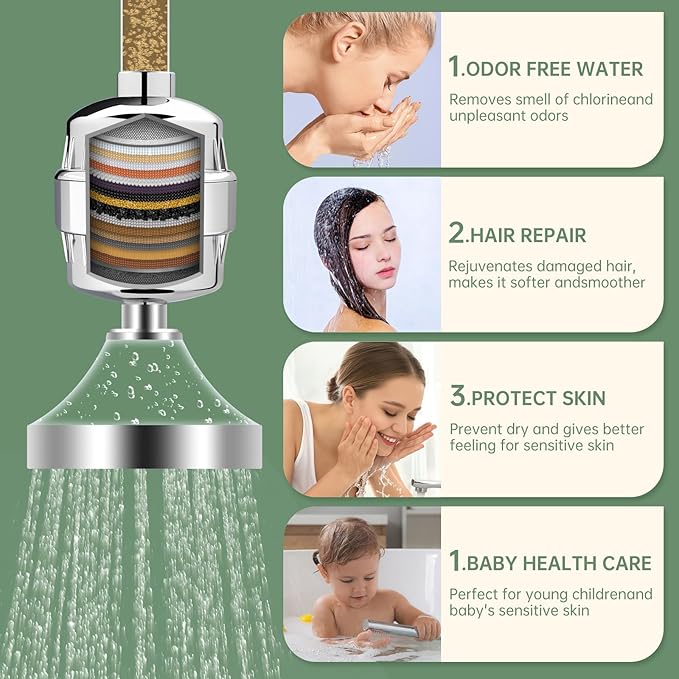 1.ODOR FREE WATER

Removes smell of chlorineand unpleasant odors

2.HAIR REPAIR

Rejuvenates damaged hair, makes it softer andsmoother

3.PROTECT SKIN

Prevent dry and gives better feeling for sensitive skin

1.BABY HEALTH CARE

Perfect for young childrenand baby's sensitive skin