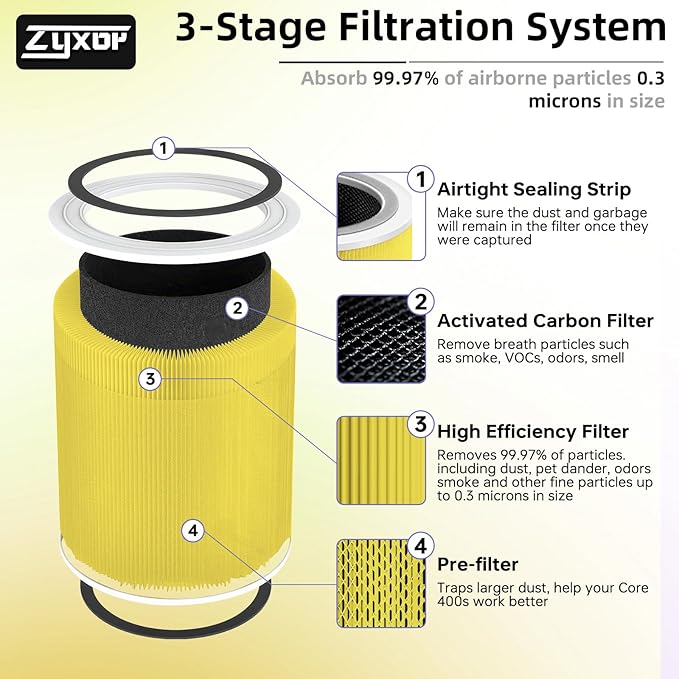 Zyxor

3-Stage Filtration System

Absorb 99.97% of airborne particles 0.3 microns in size

1

2

3

4

1 Airtight Sealing Strip
Make sure the dust and garbage will remain in the filter once they were captured

2 Activated Carbon Filter
Remove breath particles such as smoke, VOCs, odors, smell

3 High Efficiency Filter
Removes 99.97% of particles. including dust, pet dander, odors smoke and other fine particles up to 0.3 microns in size

4 Pre-filter
Traps larger dust, help your Core 400s work better