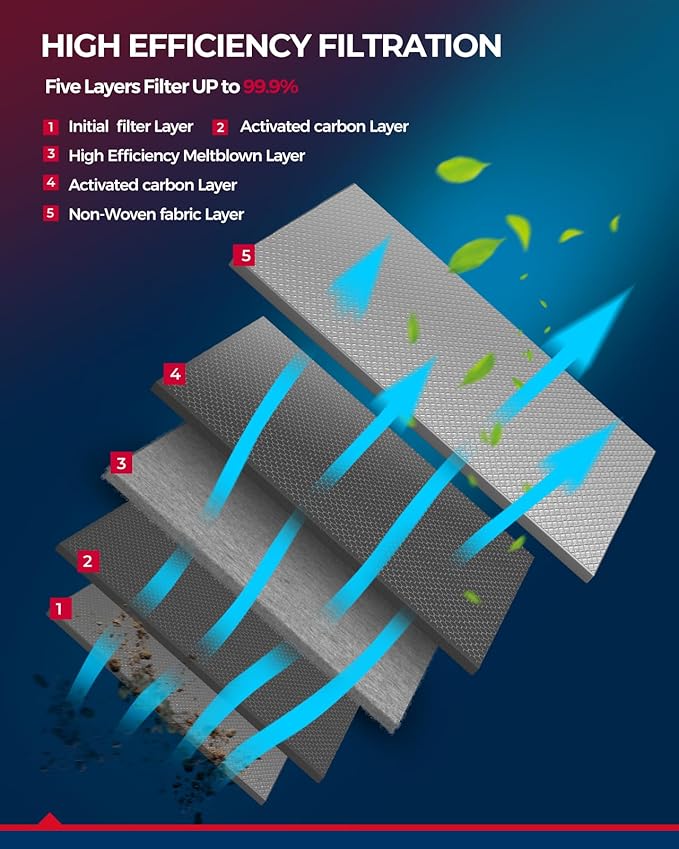 HIGH EFFICIENCY FILTRATION

Five Layers Filter UP to 99.9%

1 Initial filter Layer 2 Activated carbon Layer
3 High Efficiency Meltblown Layer
4 Activated carbon Layer
5 Non-Woven fabric Layer

5
4
3
2
1