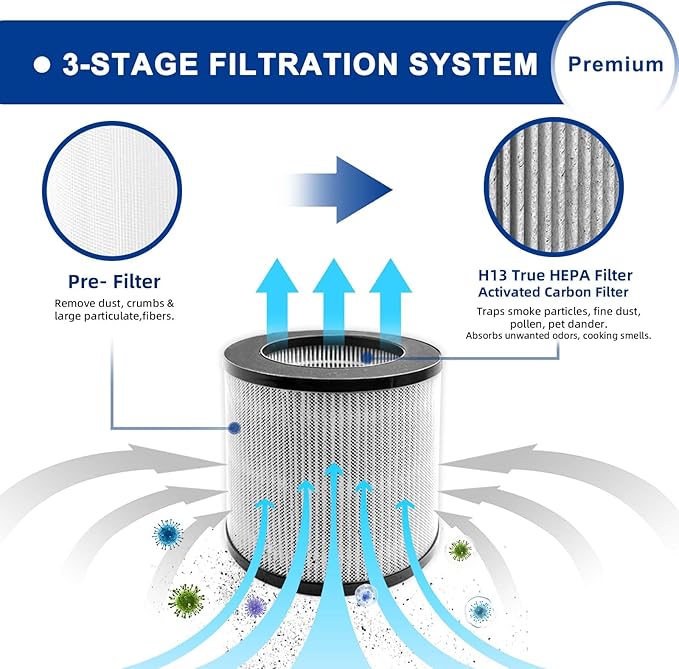 ● 3-STAGE FILTRATION SYSTEM

Premium

Pre- Filter

Remove dust, crumbs & large particulate,fibers.

H13 True HEPA Filter
Activated Carbon Filter

Traps smoke particles, fine dust, pollen, pet dander.
Absorbs unwanted odors, cooking smells.