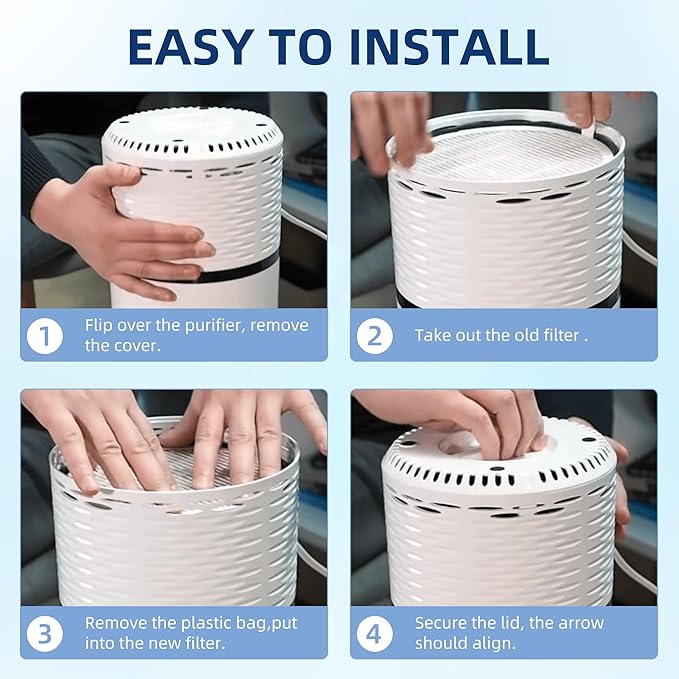 EASY TO INSTALL

1 Flip over the purifier, remove the cover.

2 Take out the old filter .

3 Remove the plastic bag,put into the new filter.

4 Secure the lid, the arrow should align.