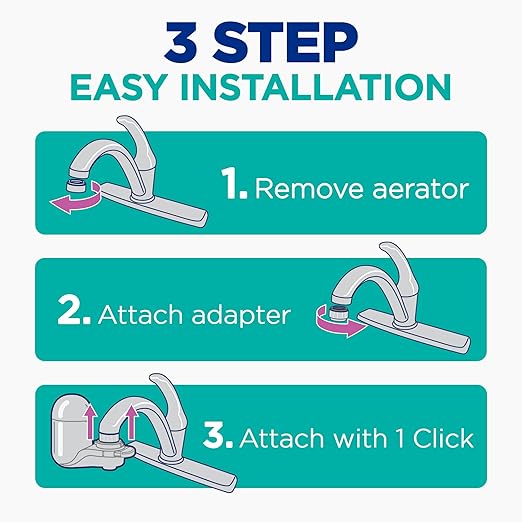 3 STEP
EASY INSTALLATION

1. Remove aerator

2. Attach adapter

3. Attach with 1 Click