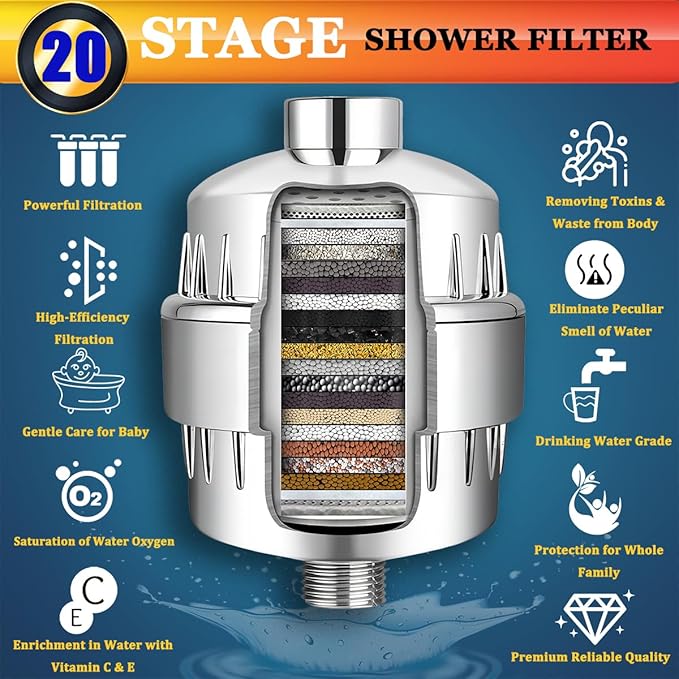 20 STAGE SHOWER FILTER

Powerful Filtration

High-Efficiency Filtration

Gentle Care for Baby

$O_2$

Saturation of Water Oxygen

C E

Enrichment in Water with Vitamin C & E

Removing Toxins & Waste from Body

Eliminate Peculiar Smell of Water

Drinking Water Grade

Protection for Whole Family

Premium Reliable Quality