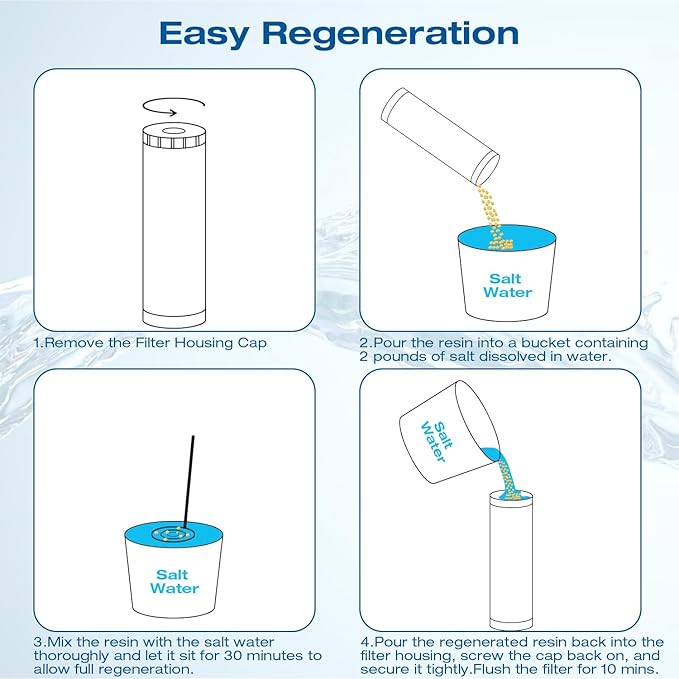 Easy Regeneration

1.Remove the Filter Housing Cap

Salt Water

2.Pour the resin into a bucket containing 2 pounds of salt dissolved in water.

Salt Water

3.Mix the resin with the salt water thoroughly and let it sit for 30 minutes to allow full regeneration.

Salt Water

4.Pour the regenerated resin back into the filter housing, screw the cap back on, and secure it tightly.Flush the filter for 10 mins.