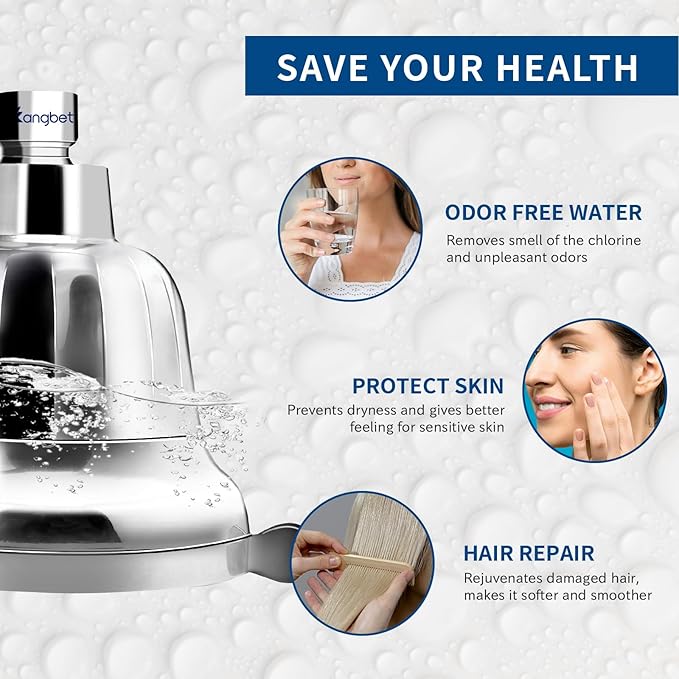 SAVE YOUR HEALTH

Kangbet

ODOR FREE WATER
Removes smell of the chlorine and unpleasant odors

PROTECT SKIN
Prevents dryness and gives better feeling for sensitive skin

HAIR REPAIR
Rejuvenates damaged hair, makes it softer and smoother