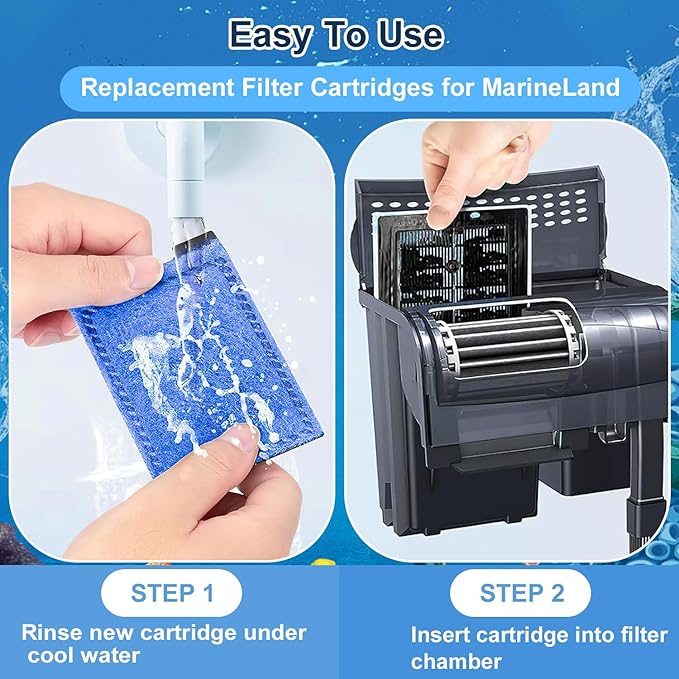 Easy To Use

Replacement Filter Cartridges for MarineLand

STEP 1

Rinse new cartridge under cool water

STEP 2

Insert cartridge into filter chamber