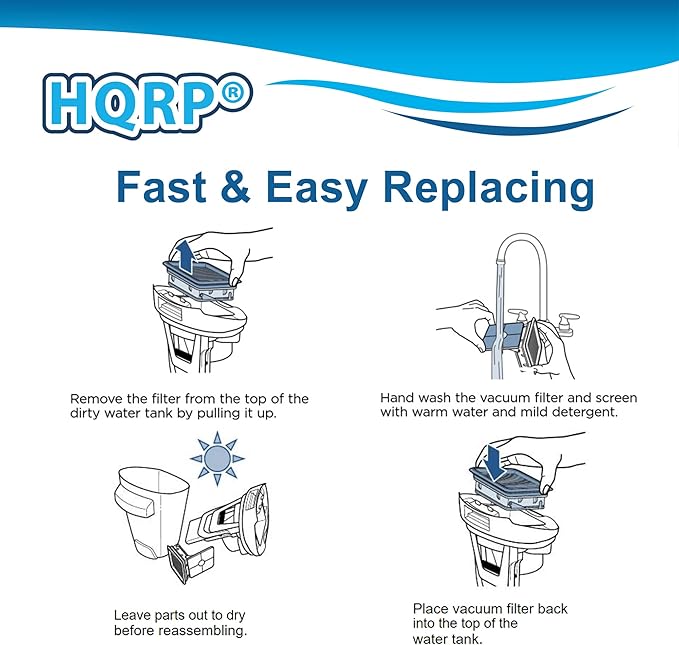 HQRP®

Fast & Easy Replacing

Remove the filter from the top of the dirty water tank by pulling it up.

Hand wash the vacuum filter and screen with warm water and mild detergent.

Leave parts out to dry before reassembling.

Place vacuum filter back into the top of the water tank.