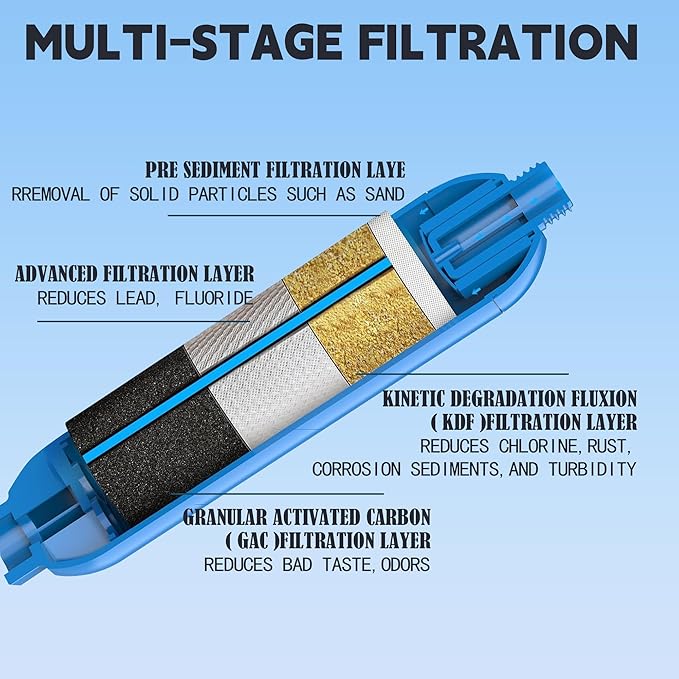 MULTI-STAGE FILTRATION

PRE SEDIMENT FILTRATION LAYE
RREMOVAL OF SOLID PARTICLES SUCH AS SAND

ADVANCED FILTRATION LAYER
REDUCES LEAD, FLUORIDE

KINETIC DEGRADATION FLUXION ( KDF )FILTRATION LAYER
REDUCES CHLORINE,RUST, CORROSION SEDIMENTS,AND TURBIDITY

GRANULAR ACTIVATED CARBON ( GAC )FILTRATION LAYER
REDUCES BAD TASTE,ODORS