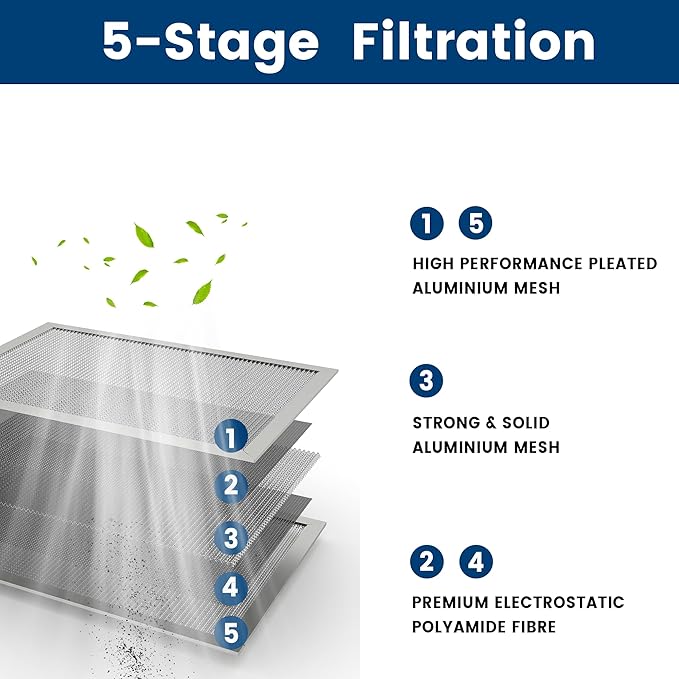 5-Stage Filtration

1
2
3
4
5

1 5
HIGH PERFORMANCE PLEATED ALUMINIUM MESH

3
STRONG & SOLID ALUMINIUM MESH

2 4
PREMIUM ELECTROSTATIC POLYAMIDE FIBRE