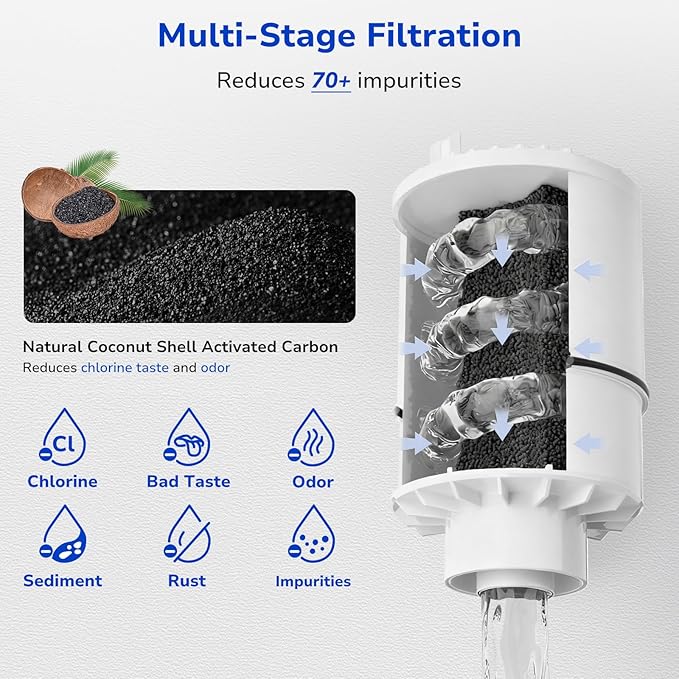 Multi-Stage Filtration

Reduces 70+ impurities

Natural Coconut Shell Activated Carbon
Reduces chlorine taste and odor

Cl
Chlorine

Bad Taste

Odor

Sediment

Rust

Impurities