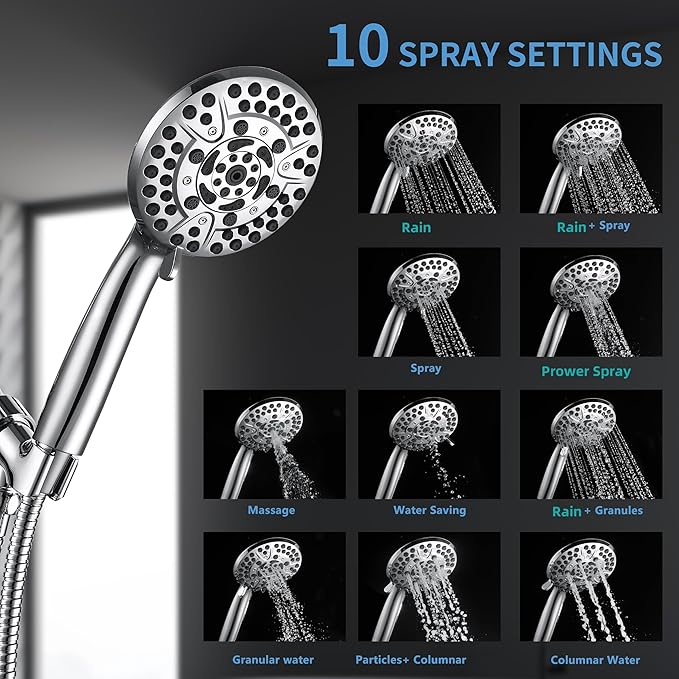 10 SPRAY SETTINGS

Rain

Rain + Spray

Spray

Prower Spray

Massage

Water Saving

Rain + Granules

Granular water

Particles+ Columnar

Columnar Water