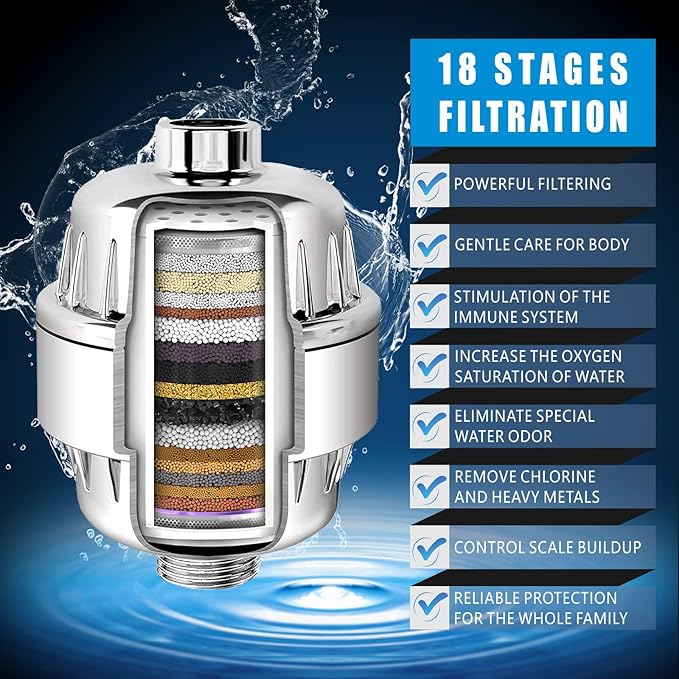 18 STAGES FILTRATION

POWERFUL FILTERING

GENTLE CARE FOR BODY

STIMULATION OF THE IMMUNE SYSTEM

INCREASE THE OXYGEN SATURATION OF WATER

ELIMINATE SPECIAL WATER ODOR

REMOVE CHLORINE AND HEAVY METALS

CONTROL SCALE BUILDUP

RELIABLE PROTECTION FOR THE WHOLE FAMILY