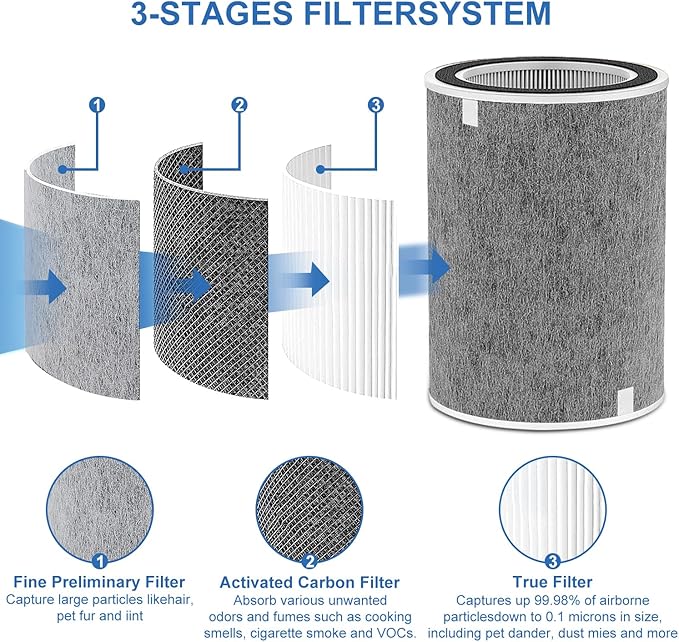 3-STAGES FILTERSYSTEM

1

2

3

1

Fine Preliminary Filter

Capture large particles likehair, pet fur and iint

2

Activated Carbon Filter

Absorb various unwanted odors and fumes such as cooking smells, cigarette smoke and VOCs.

3

True Filter

Captures up 99.98% of airborne particlesdown to 0.1 microns in size, including pet dander, dust mies and more