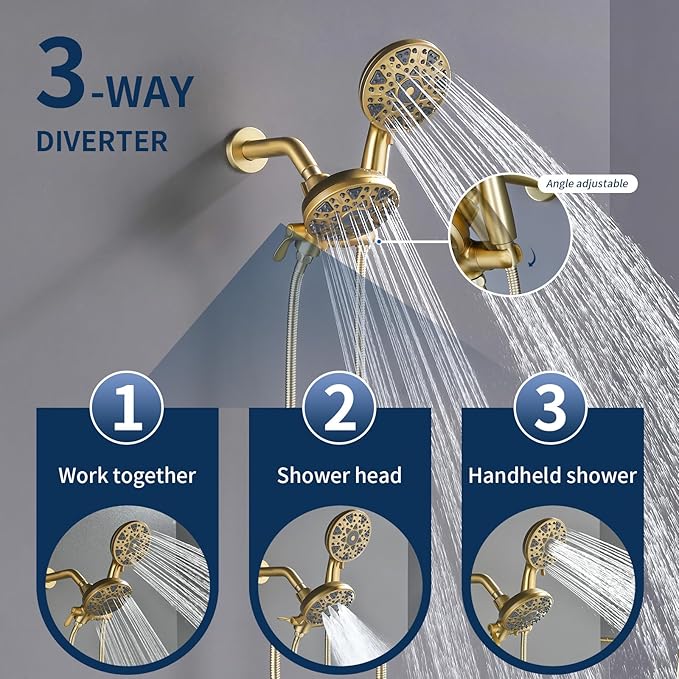 3-WAY
DIVERTER

Angle adjustable

1
Work together

2
Shower head

3
Handheld shower