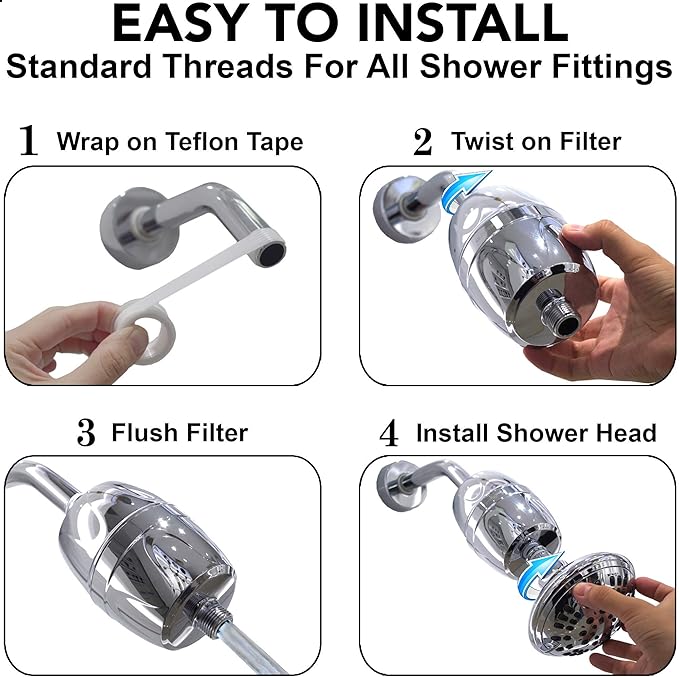 EASY TO INSTALL
Standard Threads For All Shower Fittings

1 Wrap on Teflon Tape

2 Twist on Filter

3 Flush Filter

4 Install Shower Head