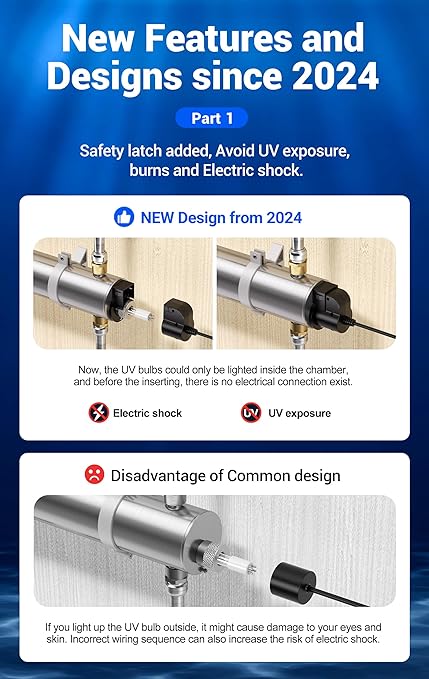 New Features and Designs since 2024

Part 1

Safety latch added, Avoid UV exposure, burns and Electric shock.

NEW Design from 2024

Now, the UV bulbs could only be lighted inside the chamber, and before the inserting, there is no electrical connection exist.

Electric shock

UV

UV exposure

Disadvantage of Common design

If you light up the UV bulb outside, it might cause damage to your eyes and skin. Incorrect wiring sequence can also increase the risk of electric shock.