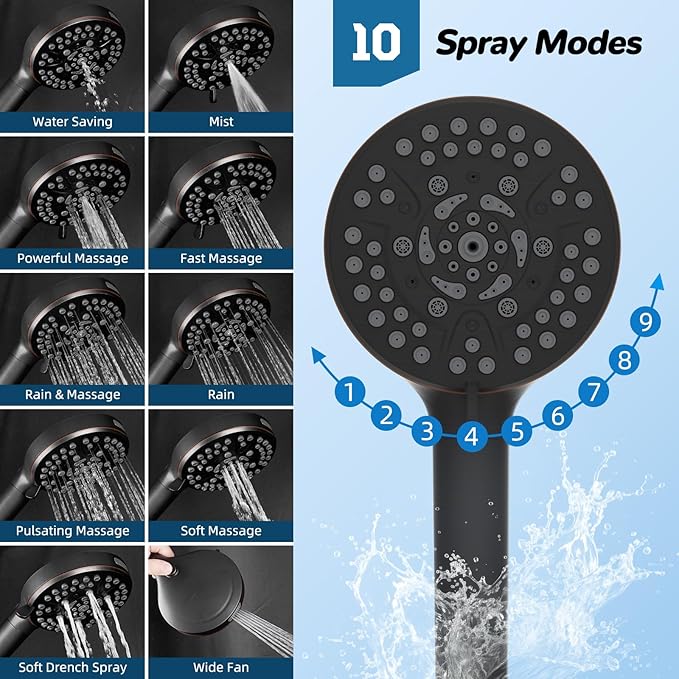 Water Saving
Mist
Powerful Massage
Fast Massage
Rain & Massage
Rain
Pulsating Massage
Soft Massage
Soft Drench Spray
Wide Fan

10 Spray Modes

1
2
3
4
5
6
7
8
9