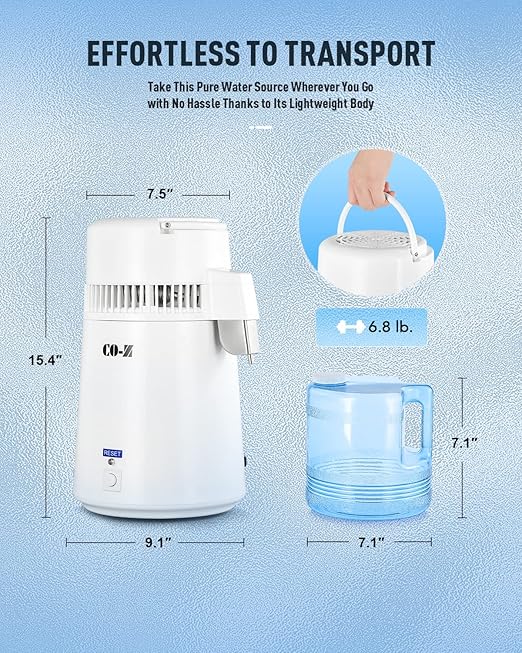 EFFORTLESS TO TRANSPORT

Take This Pure Water Source Wherever You Go with No Hassle Thanks to Its Lightweight Body

7.5″

15.4″

CO-Z

RESET

9.1″

6.8 lb.

7.1″

7.1″