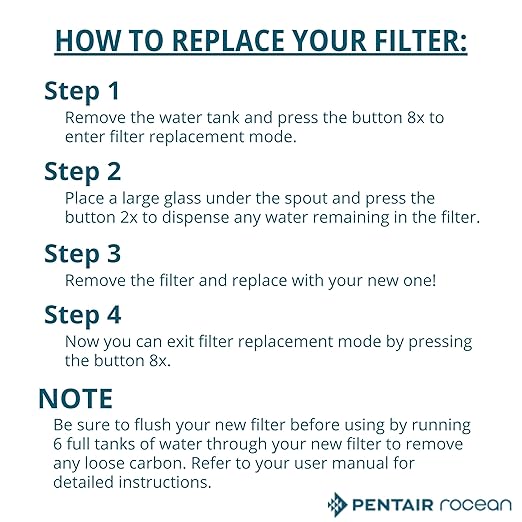 HOW TO REPLACE YOUR FILTER:

Step 1
Remove the water tank and press the button 8x to enter filter replacement mode.

Step 2
Place a large glass under the spout and press the button 2x to dispense any water remaining in the filter.

Step 3
Remove the filter and replace with your new one!

Step 4
Now you can exit filter replacement mode by pressing the button 8x.

NOTE
Be sure to flush your new filter before using by running 6 full tanks of water through your new filter to remove any loose carbon. Refer to your user manual for detailed instructions.

PENTAIR rocean