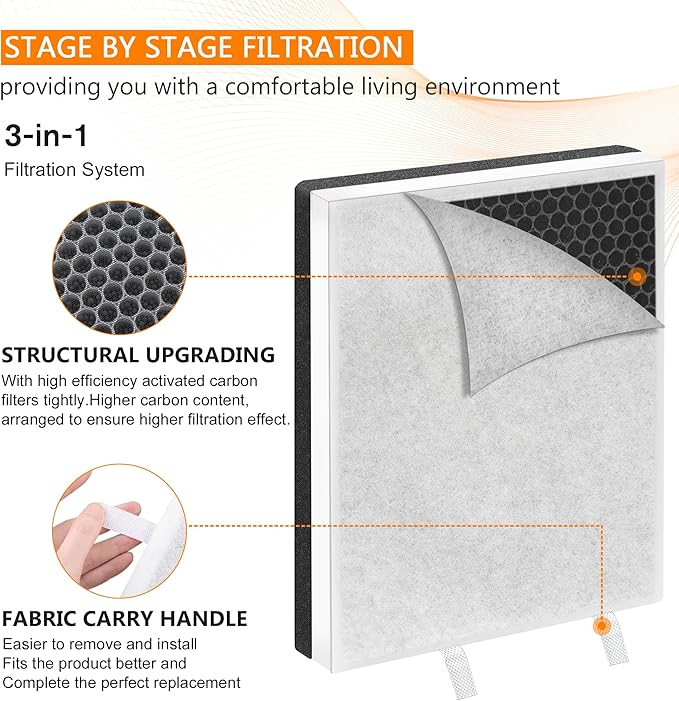 STAGE BY STAGE FILTRATION

providing you with a comfortable living environment

3-in-1

Filtration System

STRUCTURAL UPGRADING

With high efficiency activated carbon filters tightly.Higher carbon content, arranged to ensure higher filtration effect.

FABRIC CARRY HANDLE

Easier to remove and install
Fits the product better and
Complete the perfect replacement