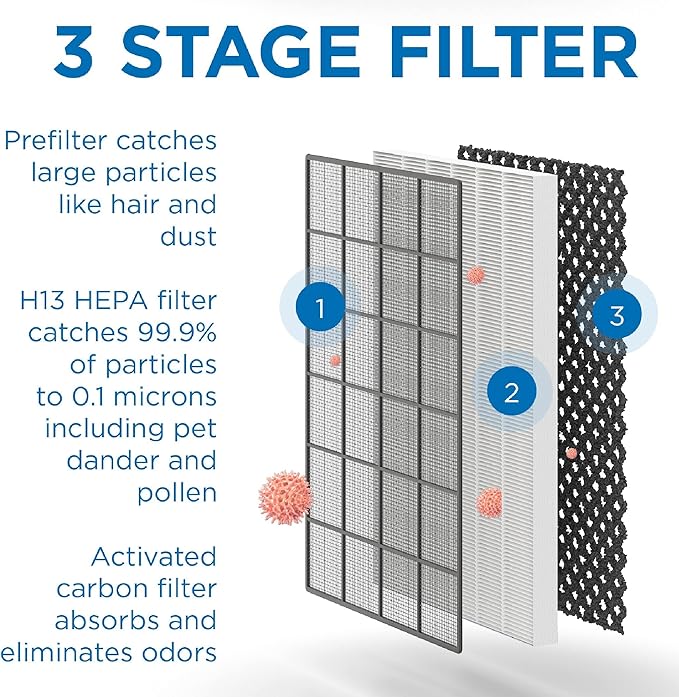 3 STAGE FILTER

Prefilter catches large particles like hair and dust

H13 HEPA filter catches 99.9% of particles to 0.1 microns including pet dander and pollen

Activated carbon filter absorbs and eliminates odors

1

2

3