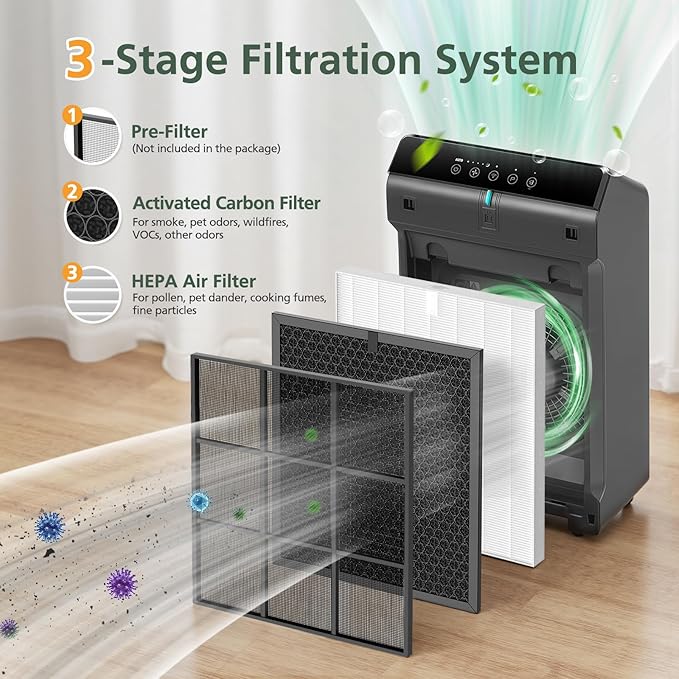 3-Stage Filtration System

1 Pre-Filter
(Not included in the package)

2 Activated Carbon Filter
For smoke, pet odors, wildfires, VOCs, other odors

3 HEPA Air Filter
For pollen, pet dander, cooking fumes, fine particles