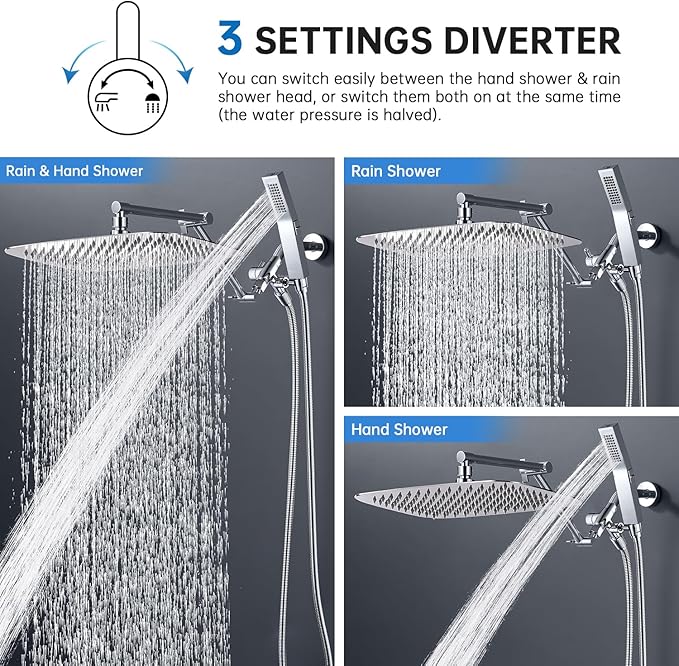 3 SETTINGS DIVERTER

You can switch easily between the hand shower & rain shower head, or switch them both on at the same time (the water pressure is halved).

Rain & Hand Shower

Rain Shower

Hand Shower