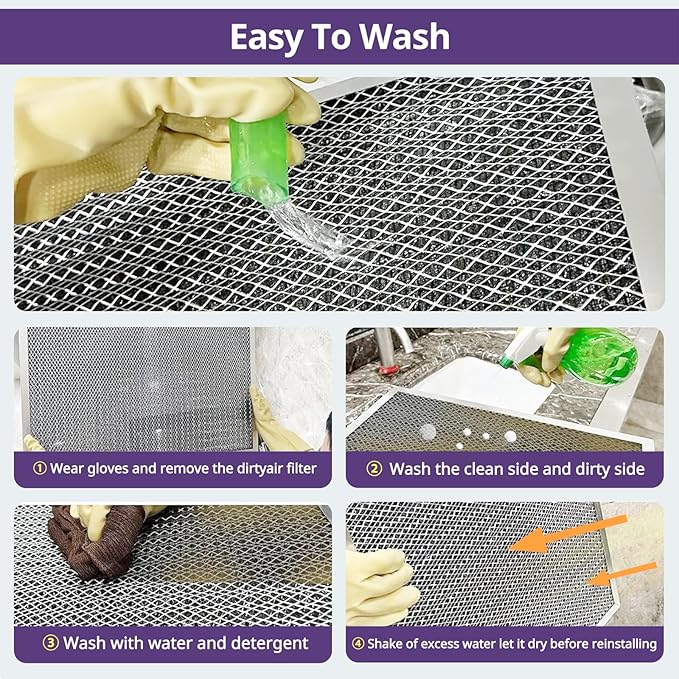 Easy To Wash

① Wear gloves and remove the dirtyair filter

② Wash the clean side and dirty side

③ Wash with water and detergent

④ Shake of excess water let it dry before reinstalling