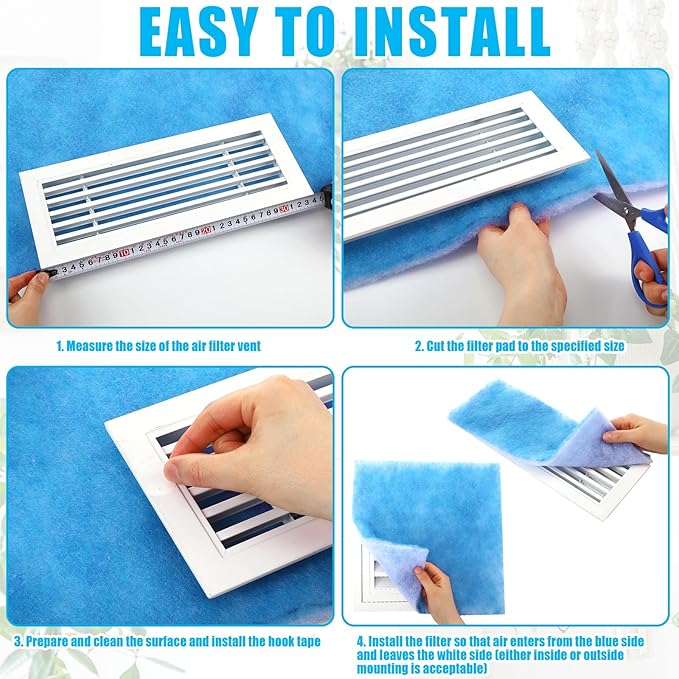 EASY TO INSTALL

1. Measure the size of the air filter vent

2. Cut the filter pad to the specified size

3. Prepare and clean the surface and install the hook tape

4. Install the filter so that air enters from the blue side and leaves the white side (either inside or outside mounting is acceptable)