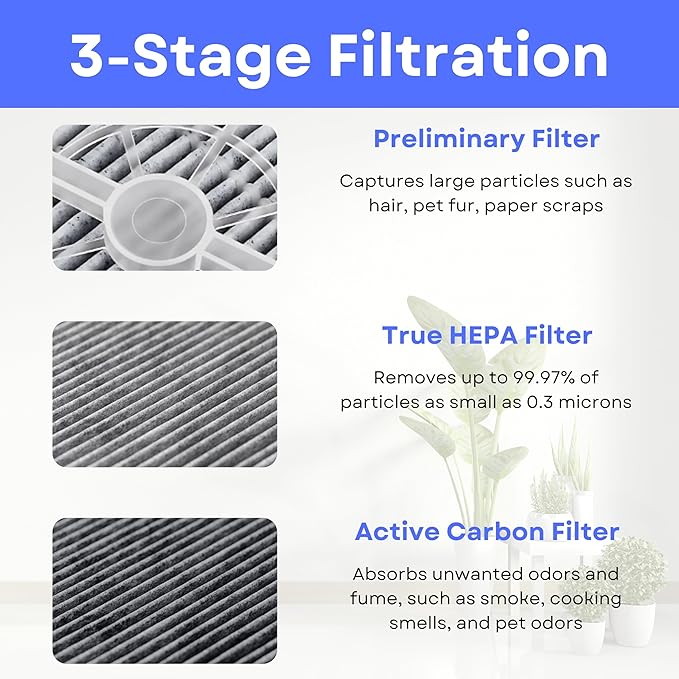 3-Stage Filtration

Preliminary Filter

Captures large particles such as hair, pet fur, paper scraps

True HEPA Filter

Removes up to 99.97% of particles as small as 0.3 microns

Active Carbon Filter

Absorbs unwanted odors and fume, such as smoke, cooking smells, and pet odors