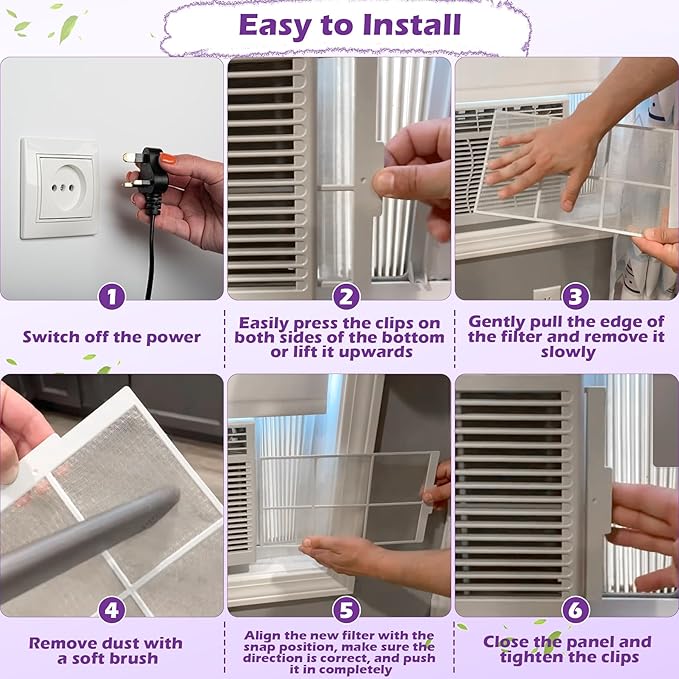 Easy to Install

1

Switch off the power

2

Easily press the clips on both sides of the bottom or lift it upwards

3

Gently pull the edge of the filter and remove it slowly

4

Remove dust with a soft brush

5

Align the new filter with the snap position, make sure the direction is correct, and push it in completely

6

Close the panel and tighten the clips