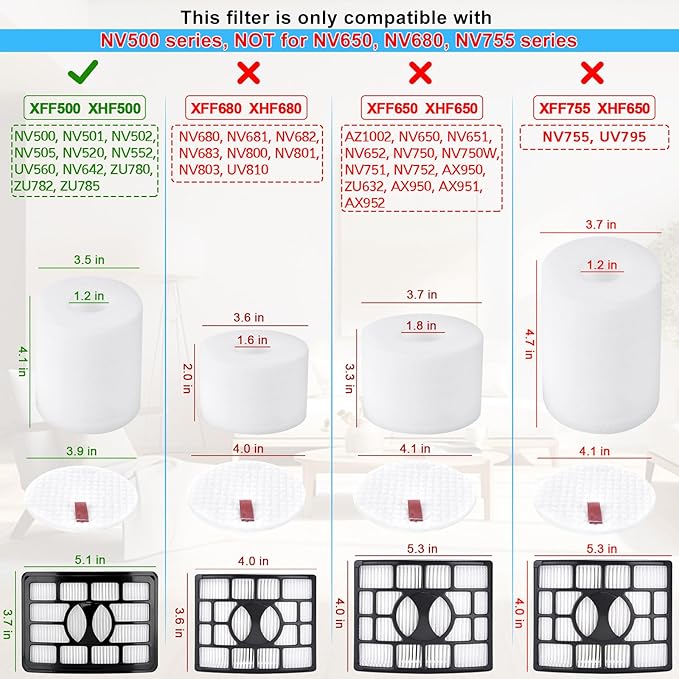 This filter is only compatible with
NV500 series, NOT for NV650, NV680, NV755 series

XFF500 XHF500

NV500, NV501, NV502, NV505, NV520, NV552, UV560, NV642, ZU780, ZU782, ZU785

3.5 in
1.2 in
4.1 in
3.9 in
5.1 in
3.7 in

XFF680 XHF680

NV680, NV681, NV682, NV683, NV800, NV801, NV803, UV810

3.6 in
1.6 in
2.0 in
4.0 in
4.0 in
3.6 in

XFF650 XHF650

AZ1002, NV650, NV651, NV652, NV750, NV750W, NV751, NV752, AX950, ZU632, AX950, AX951, AX952

3.7 in
1.8 in
3.3 in
4.1 in
5.3 in
4.0 in

XFF755 XHF650

NV755, UV795

3.7 in
1.2 in
4.7 in
4.1 in
5.3 in
4.0 in