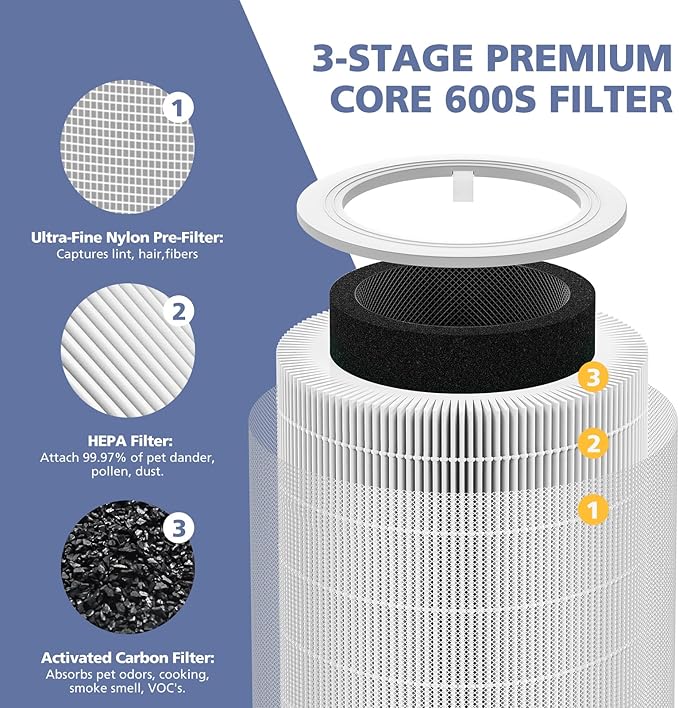 3-STAGE PREMIUM CORE 600S FILTER

1

Ultra-Fine Nylon Pre-Filter:
Captures lint, hair,fibers

2

HEPA Filter:
Attach 99.97% of pet dander, pollen, dust.

3

Activated Carbon Filter:
Absorbs pet odors, cooking, smoke smell, VOC's.

3

2

1