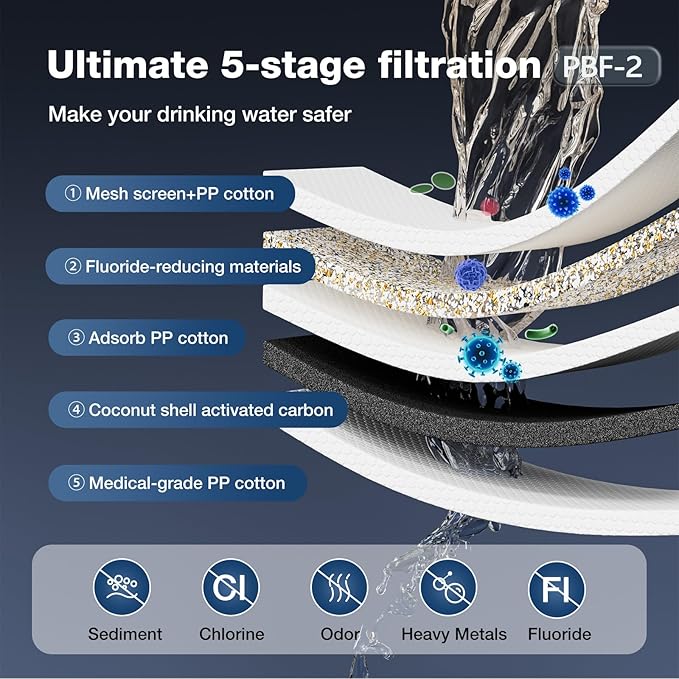 Ultimate 5-stage filtration PBF-2

Make your drinking water safer

① Mesh screen+PP cotton

② Fluoride-reducing materials

③ Adsorb PP cotton

④ Coconut shell activated carbon

⑤ Medical-grade PP cotton

Cl

Fl

Sediment Chlorine Odor Heavy Metals Fluoride