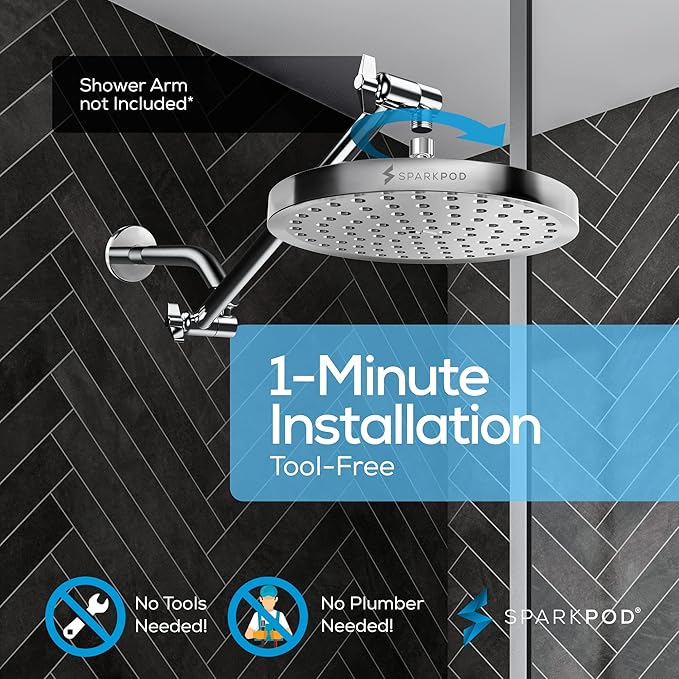 Shower Arm not Included*

SPARKPOD

1-Minute Installation
Tool-Free

No Tools Needed!

No Plumber Needed!

SPARKPOD®